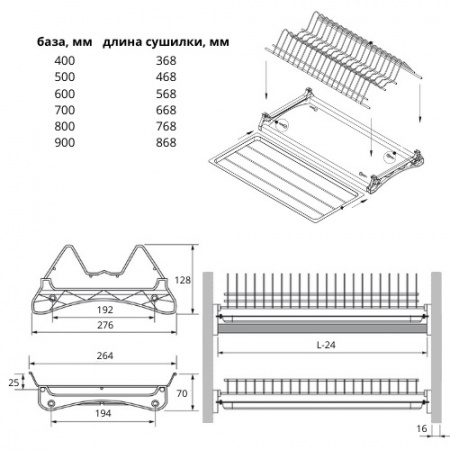 | база, мм | длина сушилки, мм |
|---|---|
| 400 | 368 |
| 500 | 468 |
| 600 | 568 |
| 700 | 668 |
| 800 | 768 |
| 900 | 868 |

128
192
276
264
25
70
194
L-24
16