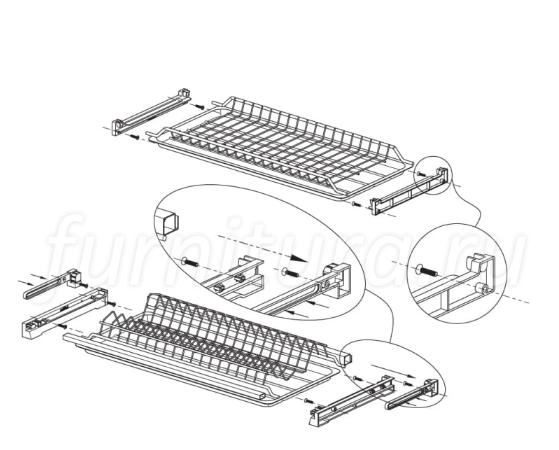 furnitura.ru