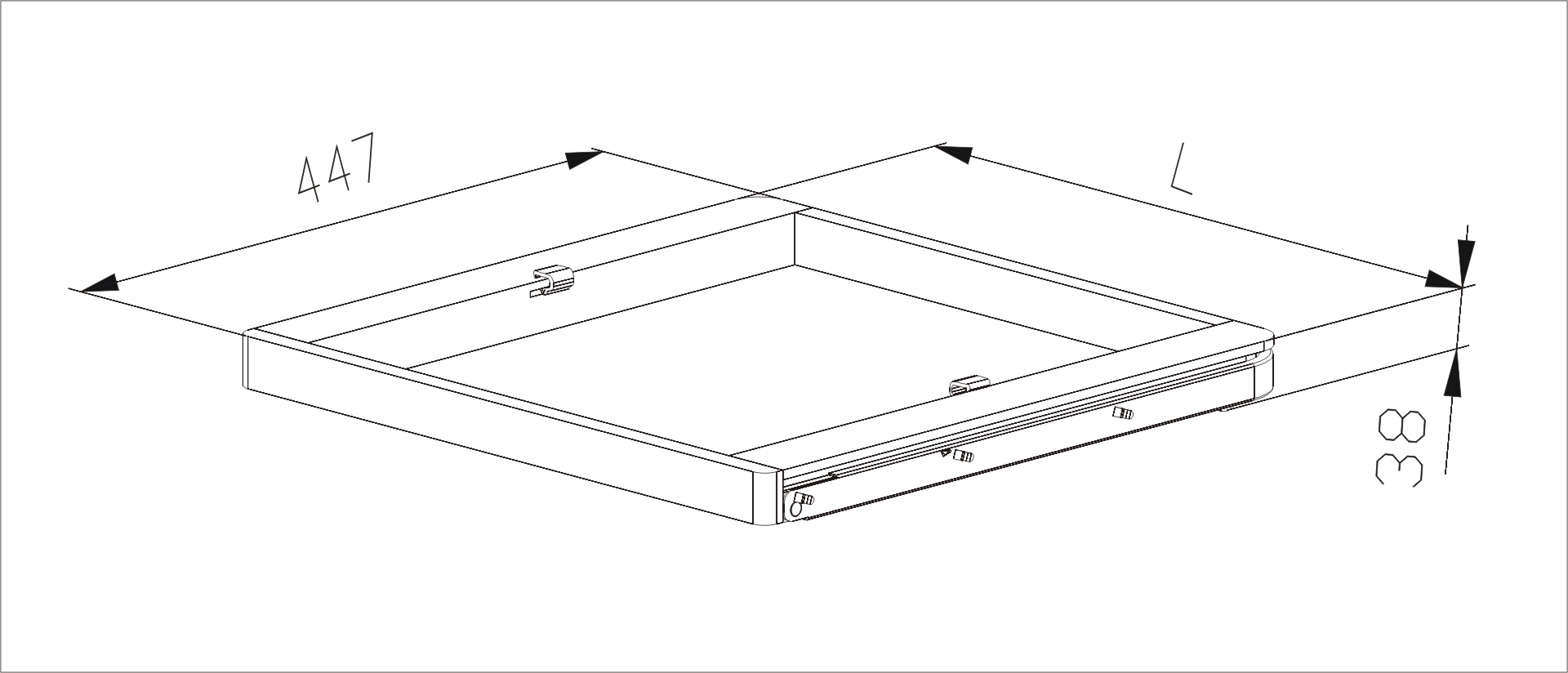 447

L

38