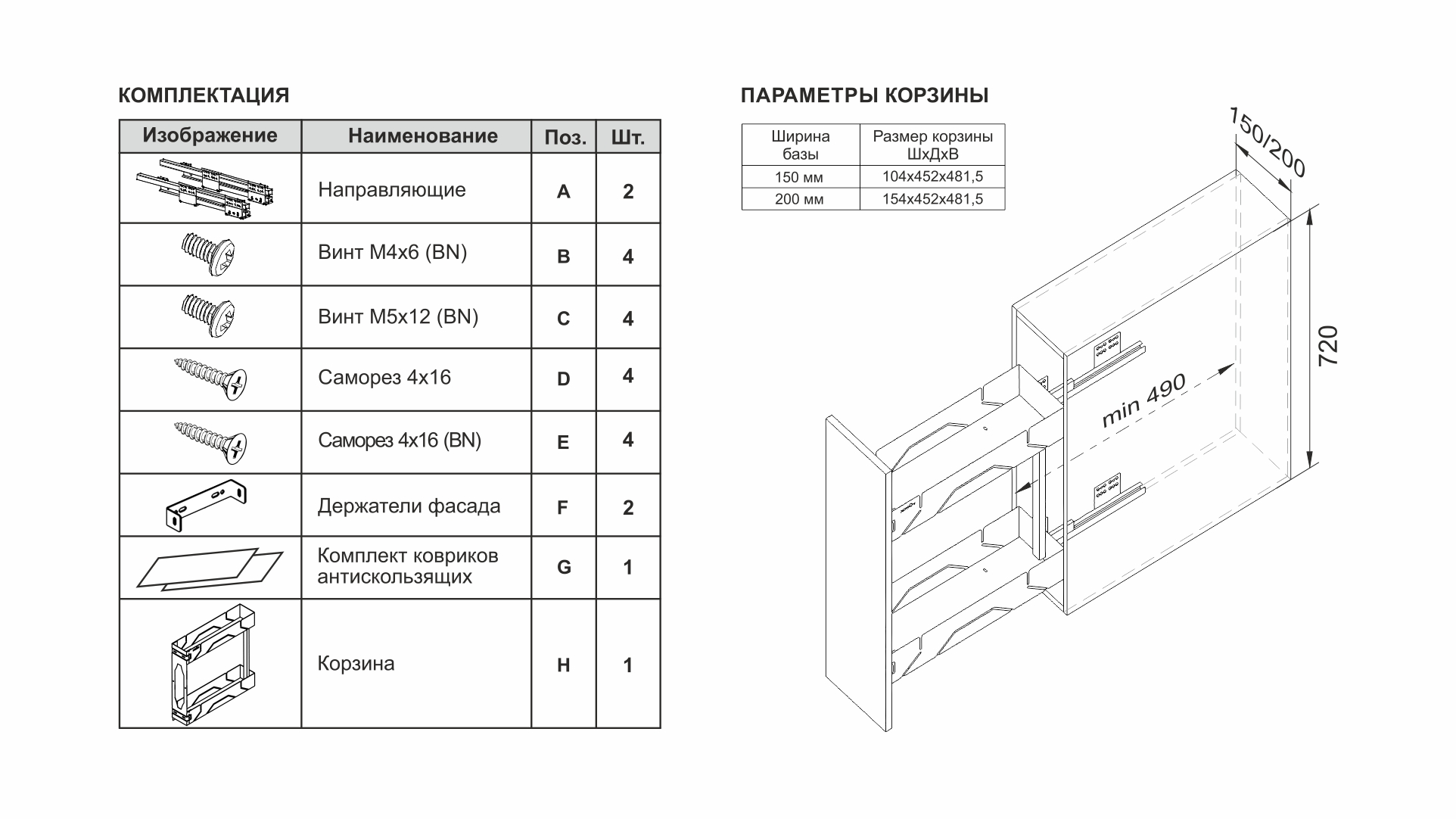 КОМПЛЕКТАЦИЯ

| Изображение | Наименование | Поз. | Шт. |
|---|---|---|---|
| | Направляющие | A | 2 |
| | Винт М4х6 (BN) | B | 4 |
| | Винт М5х12 (BN) | C | 4 |
| | Саморез 4х16 | D | 4 |
| | Саморез 4х16 (BN) | E | 4 |
| | Держатели фасада | F | 2 |
| | Комплект ковриков антискользящих | G | 1 |
| | Корзина | H | 1 |

ПАРАМЕТРЫ КОРЗИНЫ

| Ширина базы | Размер корзины ШхДхВ |
|---|---|
| 150 мм | 104х452х481,5 |
| 200 мм | 154х452х481,5 |

150/200

720

min 490