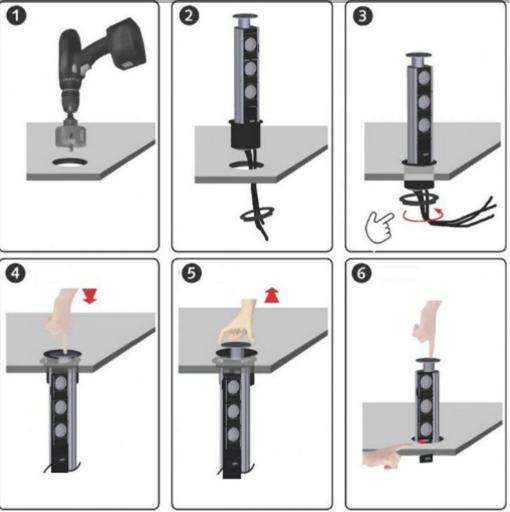 1
2
3
4
5
6