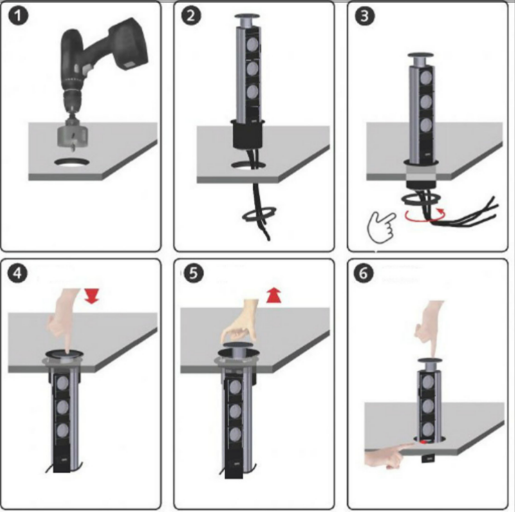 1

2

3

4

5

6