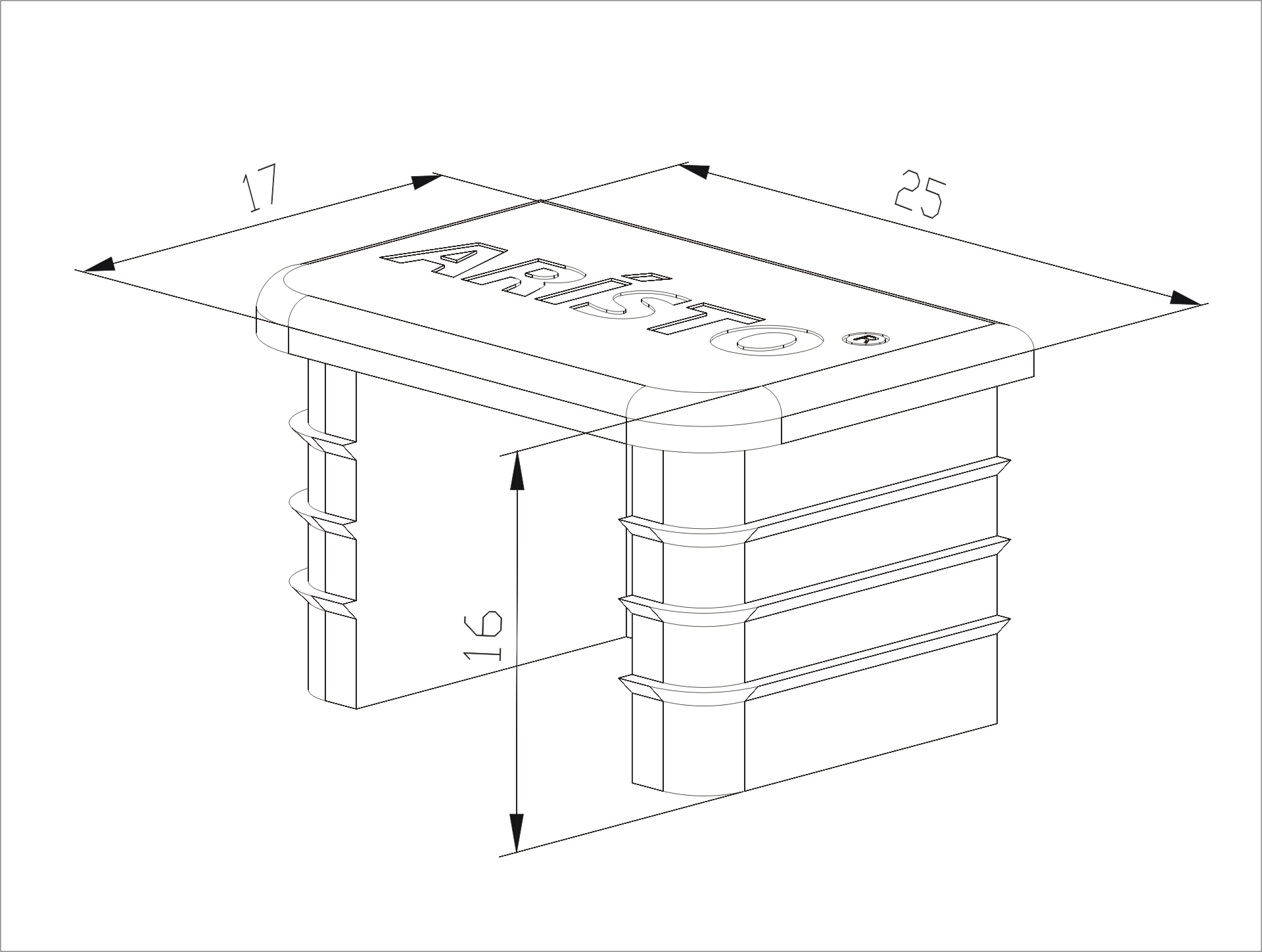 17

25

ARISTO ®

16