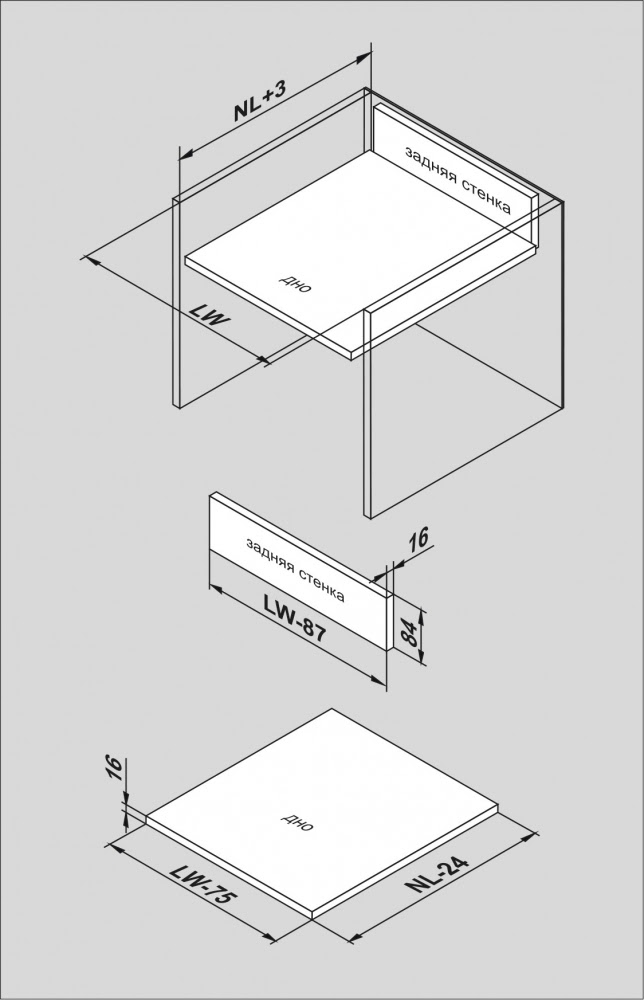 NL+3

задняя стенка

дно

LW

задняя стенка

16

LW-87

84

16

дно

LW-75

NL-24