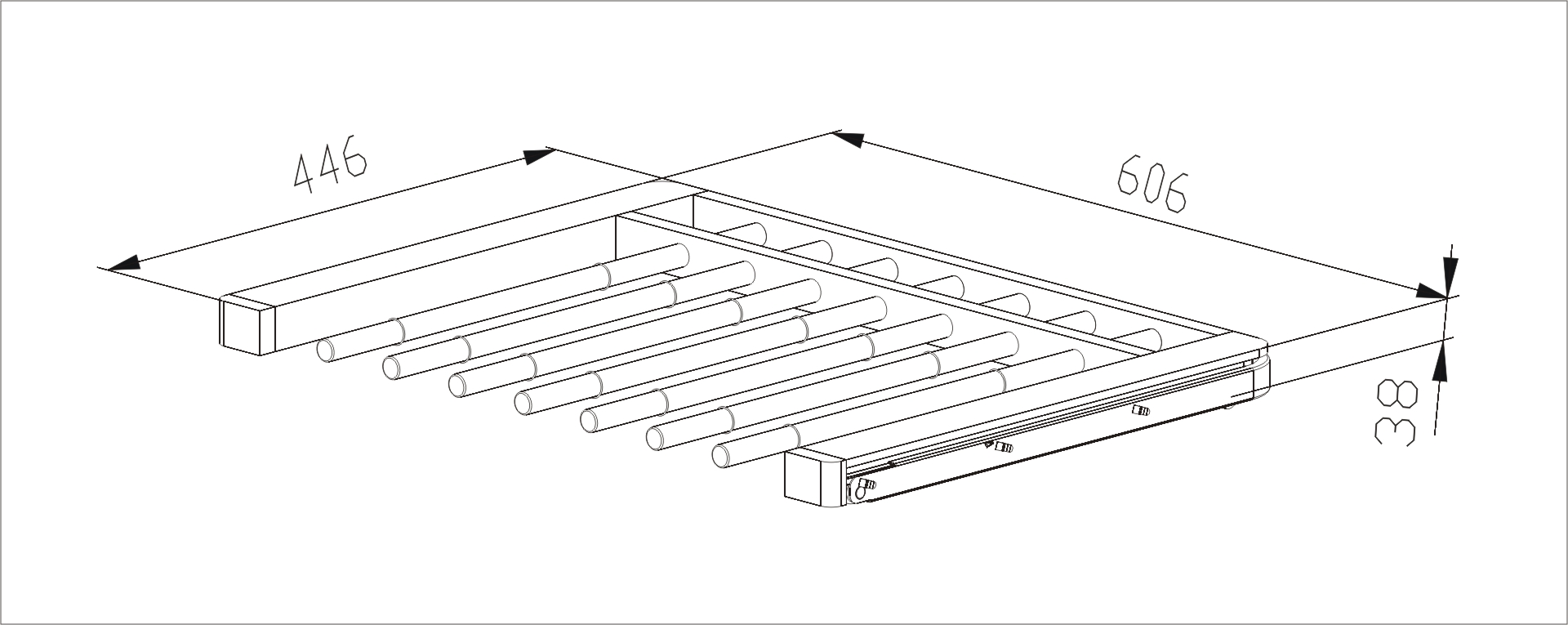 446

606

38