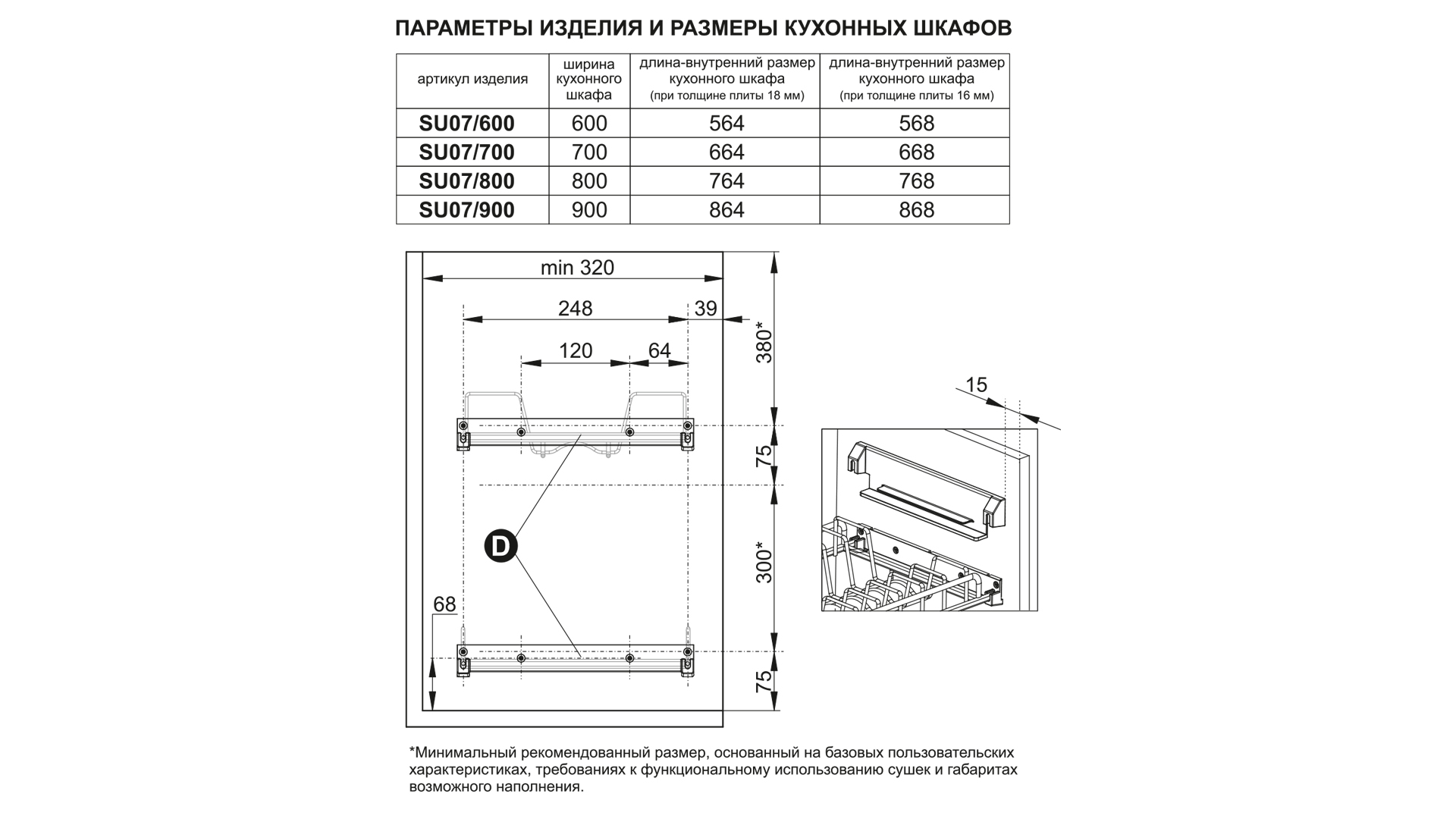 ПАРАМЕТРЫ ИЗДЕЛИЯ И РАЗМЕРЫ КУХОННЫХ ШКАФОВ

| артикул изделия | ширина кухонного шкафа | длина-внутренний размер кухонного шкафа (при толщине плиты 18 мм) | длина-внутренний размер кухонного шкафа (при толщине плиты 16 мм) |
|---|---|---|---|
| SU07/600 | 600 | 564 | 568 |
| SU07/700 | 700 | 664 | 668 |
| SU07/800 | 800 | 764 | 768 |
| SU07/900 | 900 | 864 | 868 |

min 320
248
39
120
64
380*
75
300*
75
68
D
15

*Минимальный рекомендованный размер, основанный на базовых пользовательских характеристиках, требованиях к функциональному использованию сушек и габаритах возможного наполнения.