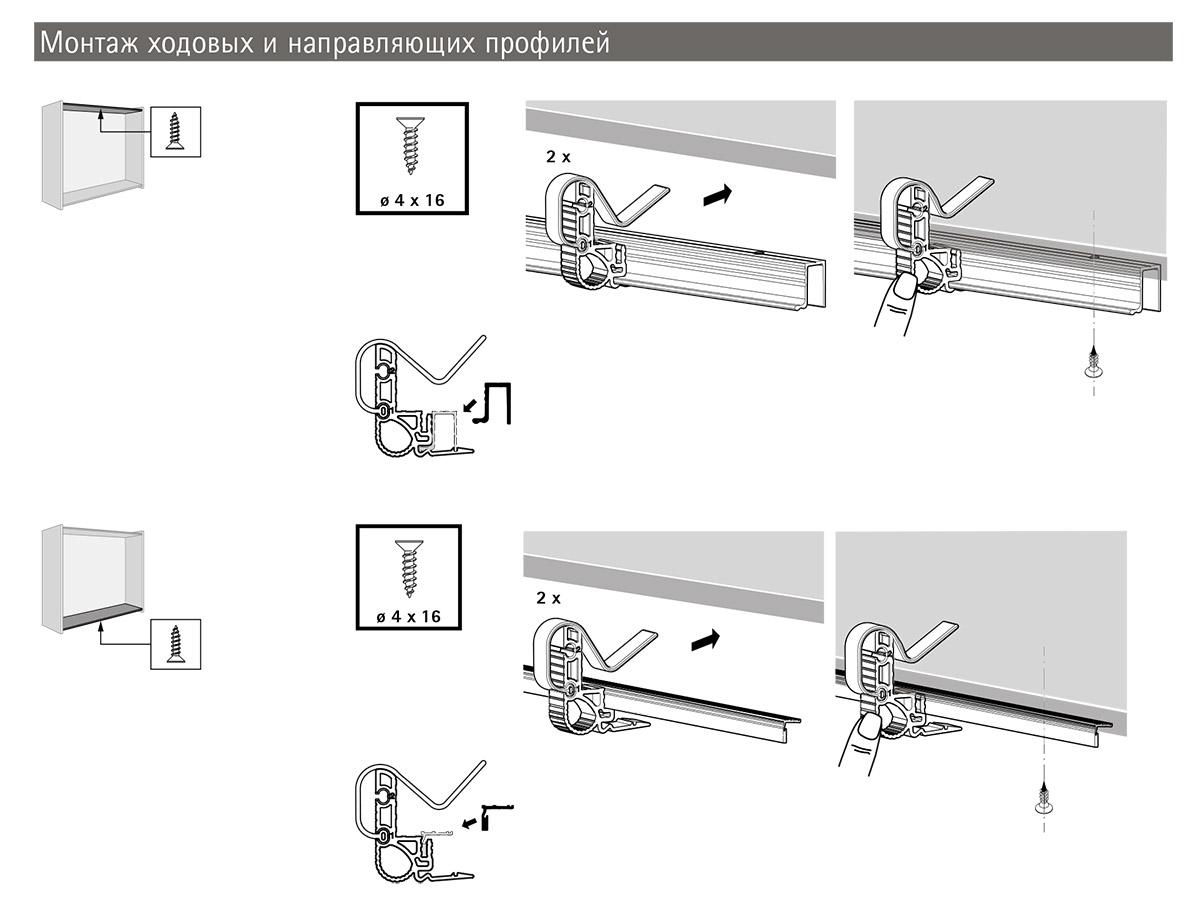 Монтаж ходовых и направляющих профилей

ø 4 x 16

2 x

ø 4 x 16

2 x