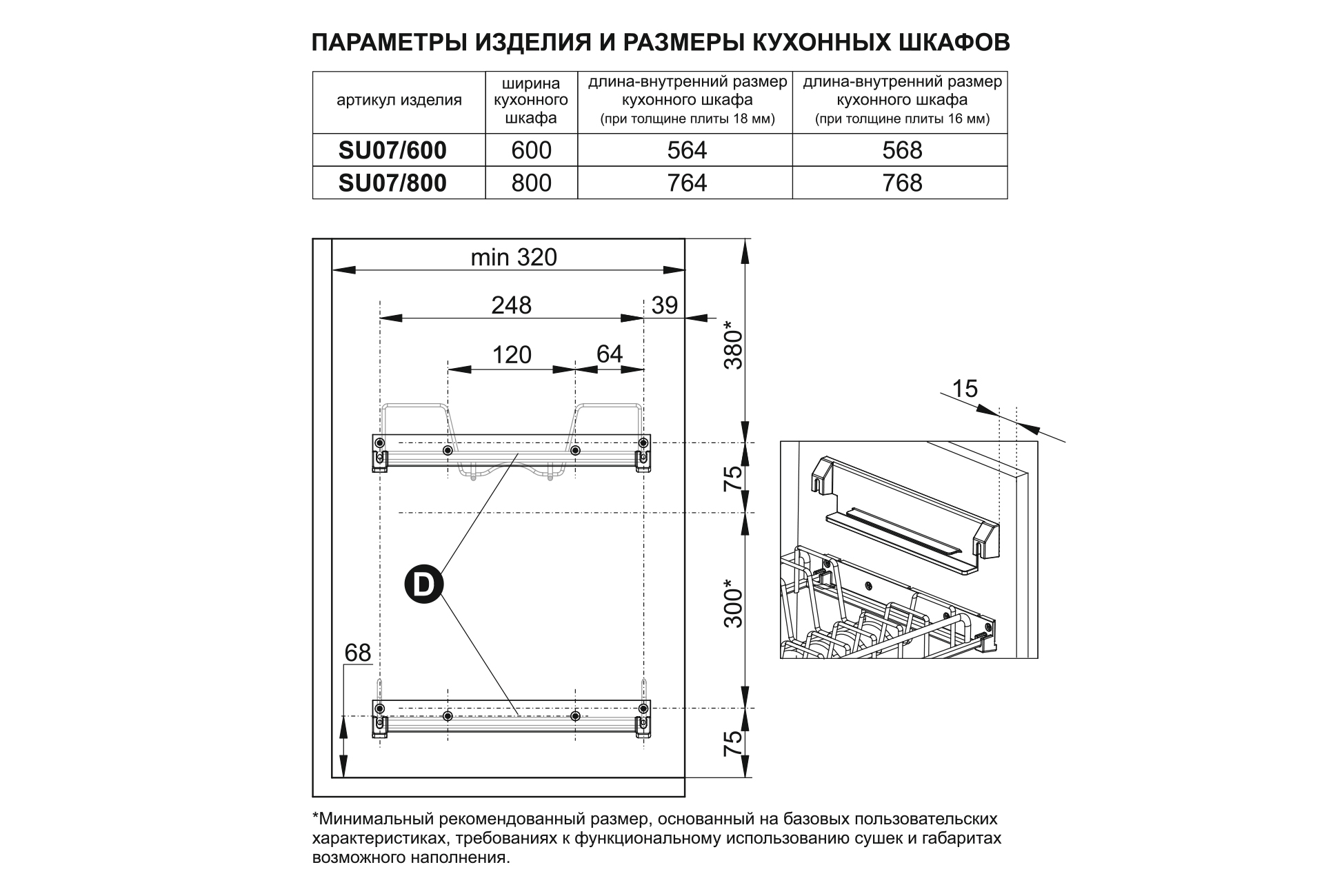 ПАРАМЕТРЫ ИЗДЕЛИЯ И РАЗМЕРЫ КУХОННЫХ ШКАФОВ

| артикул изделия | ширина кухонного шкафа | длина-внутренний размер кухонного шкафа (при толщине плиты 18 мм) | длина-внутренний размер кухонного шкафа (при толщине плиты 16 мм) |
|---|---|---|---|
| SU07/600 | 600 | 564 | 568 |
| SU07/800 | 800 | 764 | 768 |

min 320
248
39
120
64
380*
75
300*
75
68
D
15

*Минимальный рекомендованный размер, основанный на базовых пользовательских характеристиках, требованиях к функциональному использованию сушек и габаритах возможного наполнения.