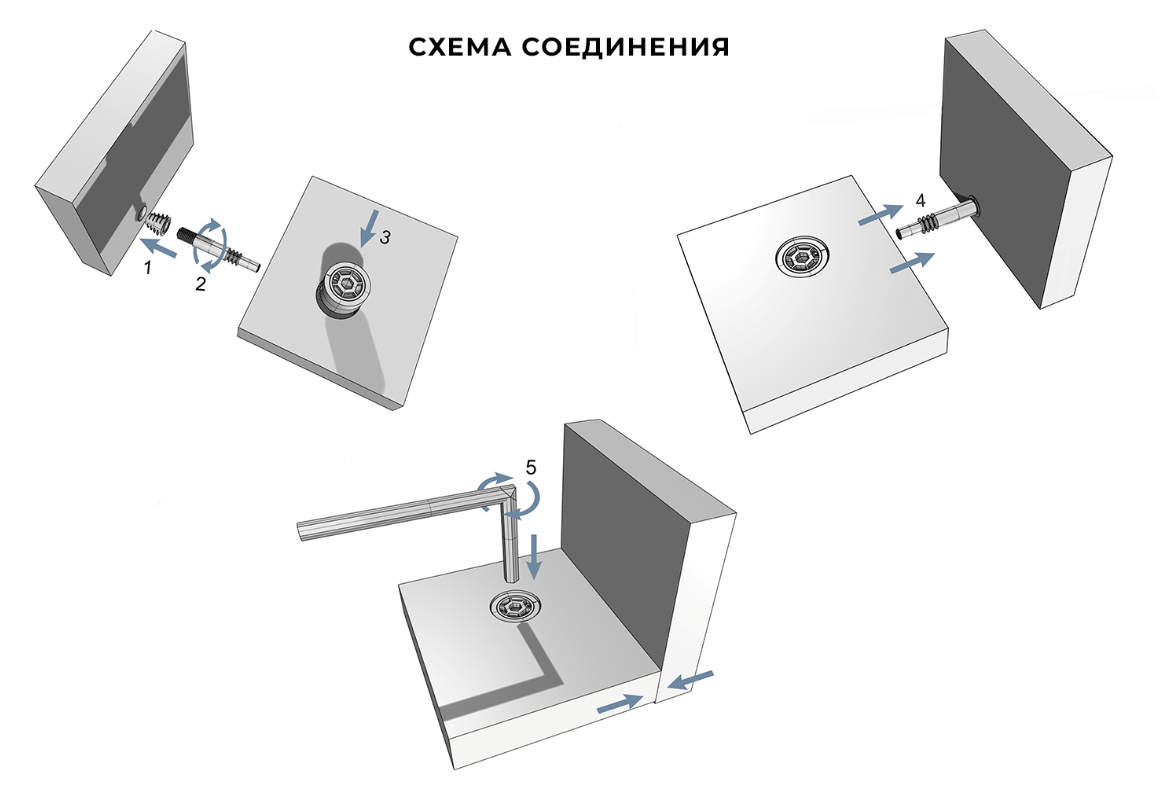 СХЕМА СОЕДИНЕНИЯ

1
2
3
4
5