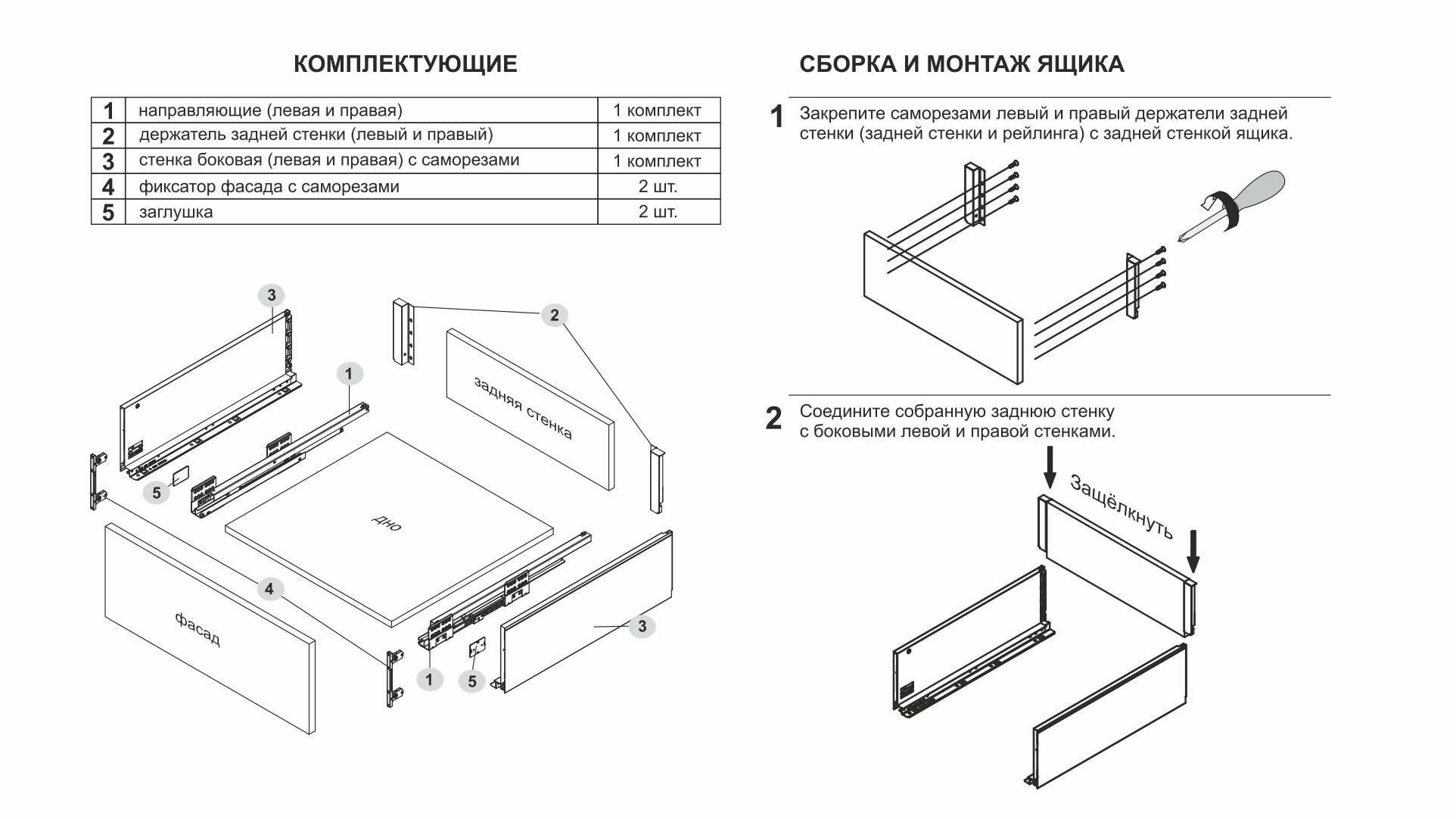 КОМПЛЕКТУЮЩИЕ

| 1 | направляющие (левая и правая) | 1 комплект |
|---|---|---|
| 2 | держатель задней стенки (левый и правый) | 1 комплект |
| 3 | стенка боковая (левая и правая) с саморезами | 1 комплект |
| 4 | фиксатор фасада с саморезами | 2 шт. |
| 5 | заглушка | 2 шт. |

3
2
1
задняя стенка
5
дно
4
фасад
3
1
5

СБОРКА И МОНТАЖ ЯЩИКА

1 Закрепите саморезами левый и правый держатели задней стенки (задней стенки и рейлинга) с задней стенкой ящика.

2 Соедините собранную заднюю стенку с боковыми левой и правой стенками.

Защёлкнуть