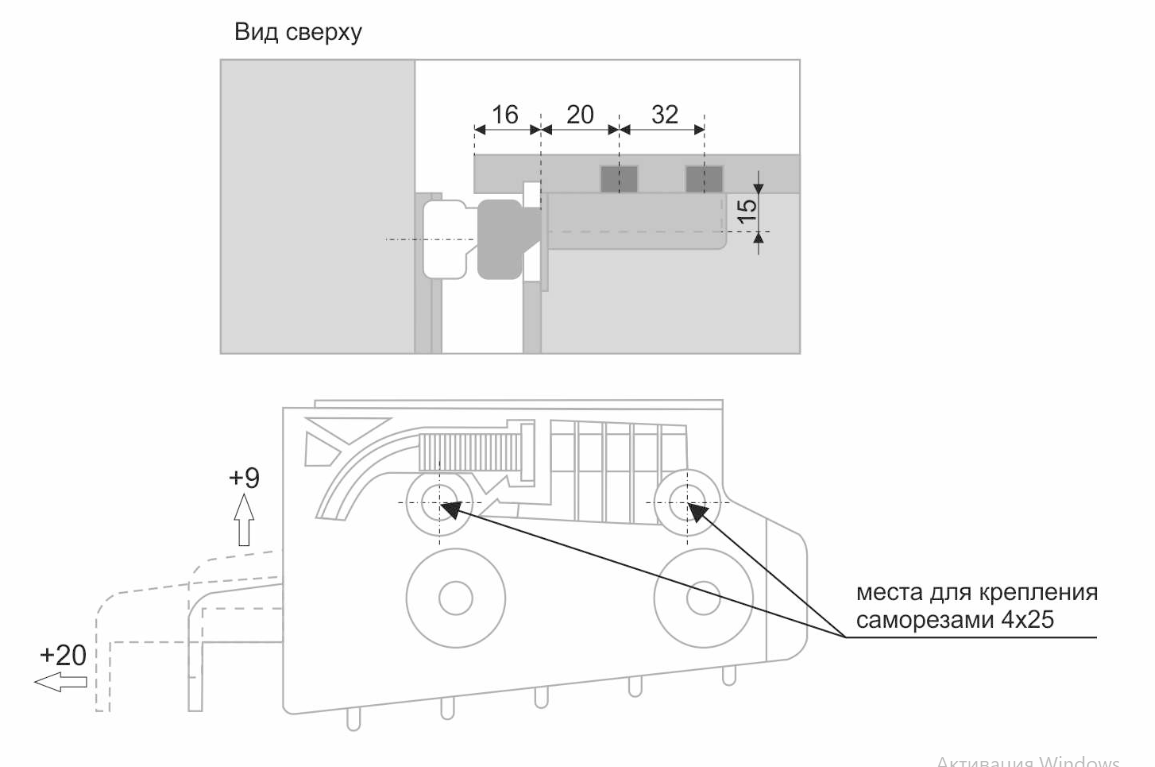 Вид сверху

16
20
32
15

+9

+20

места для крепления саморезами 4x25

Активация Windows