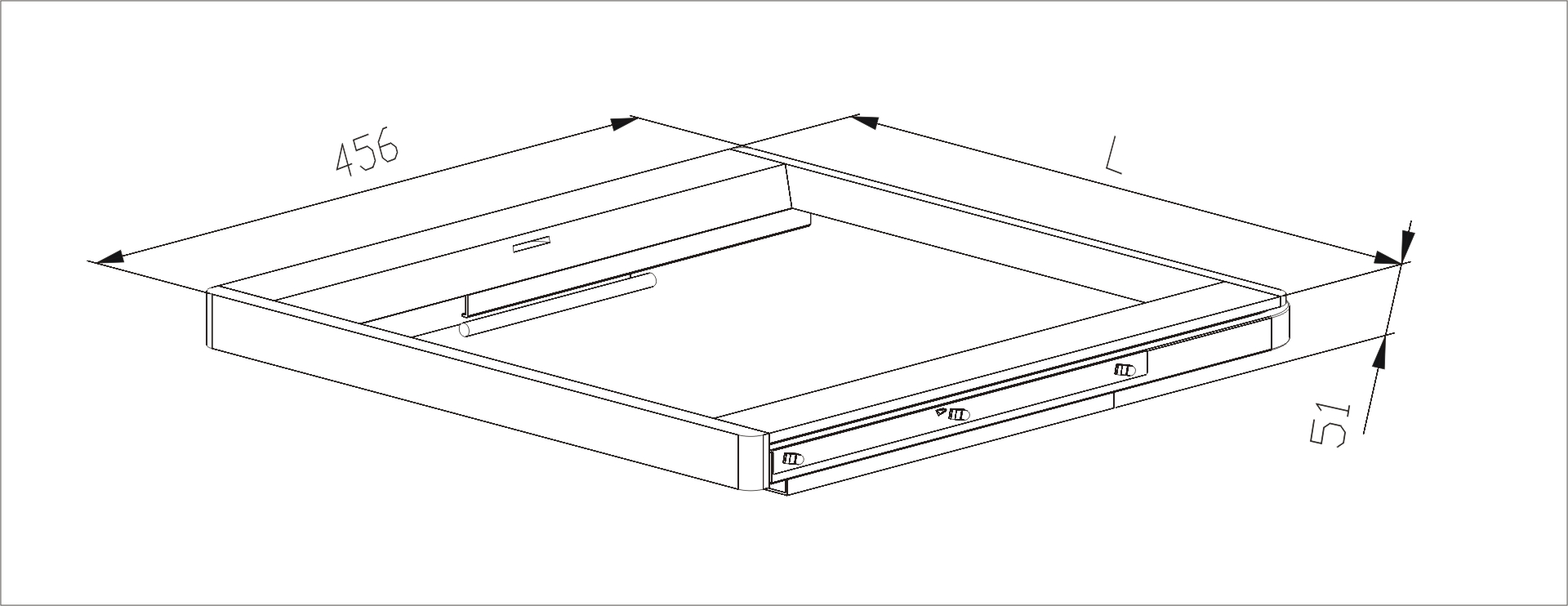 456

L

51