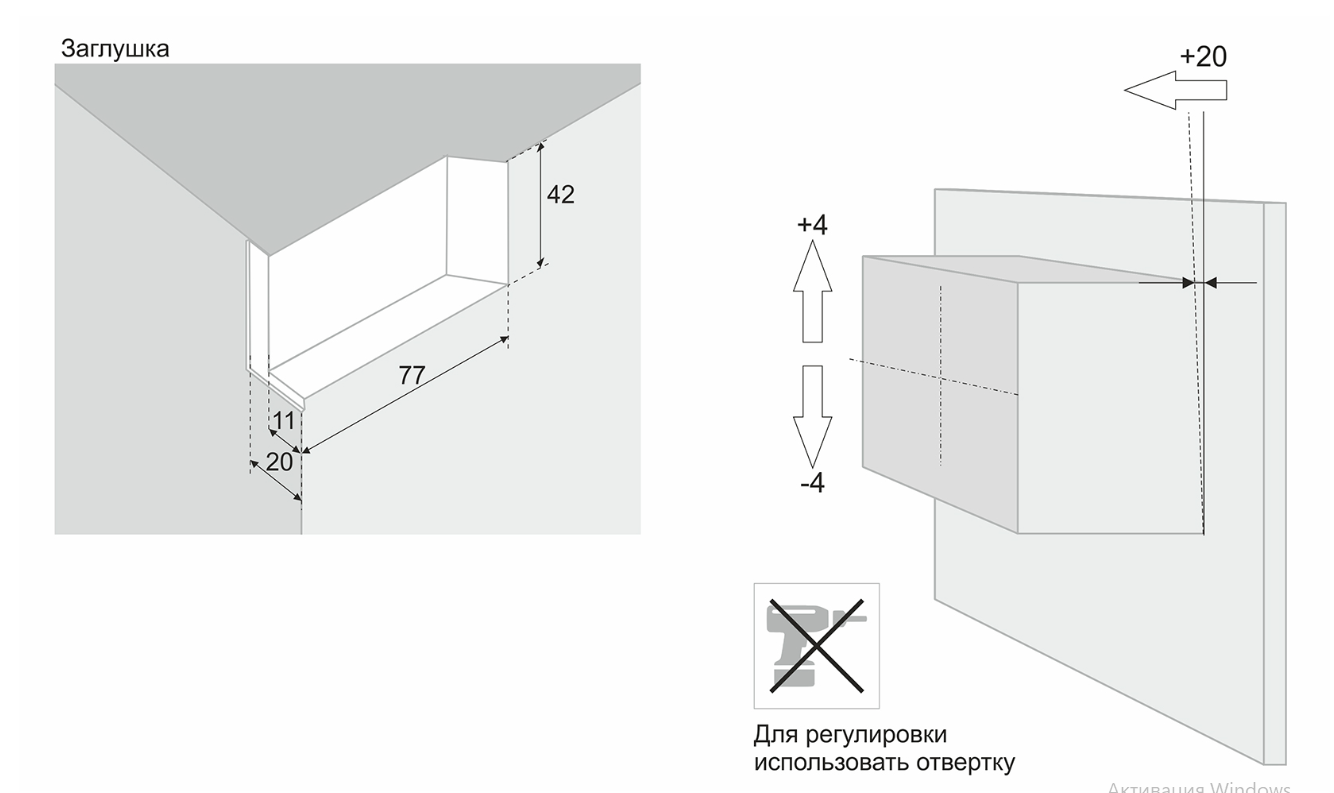 Заглушка

42

77

11

20

+20

+4

-4

Для регулировки использовать отвертку

Активация Windows