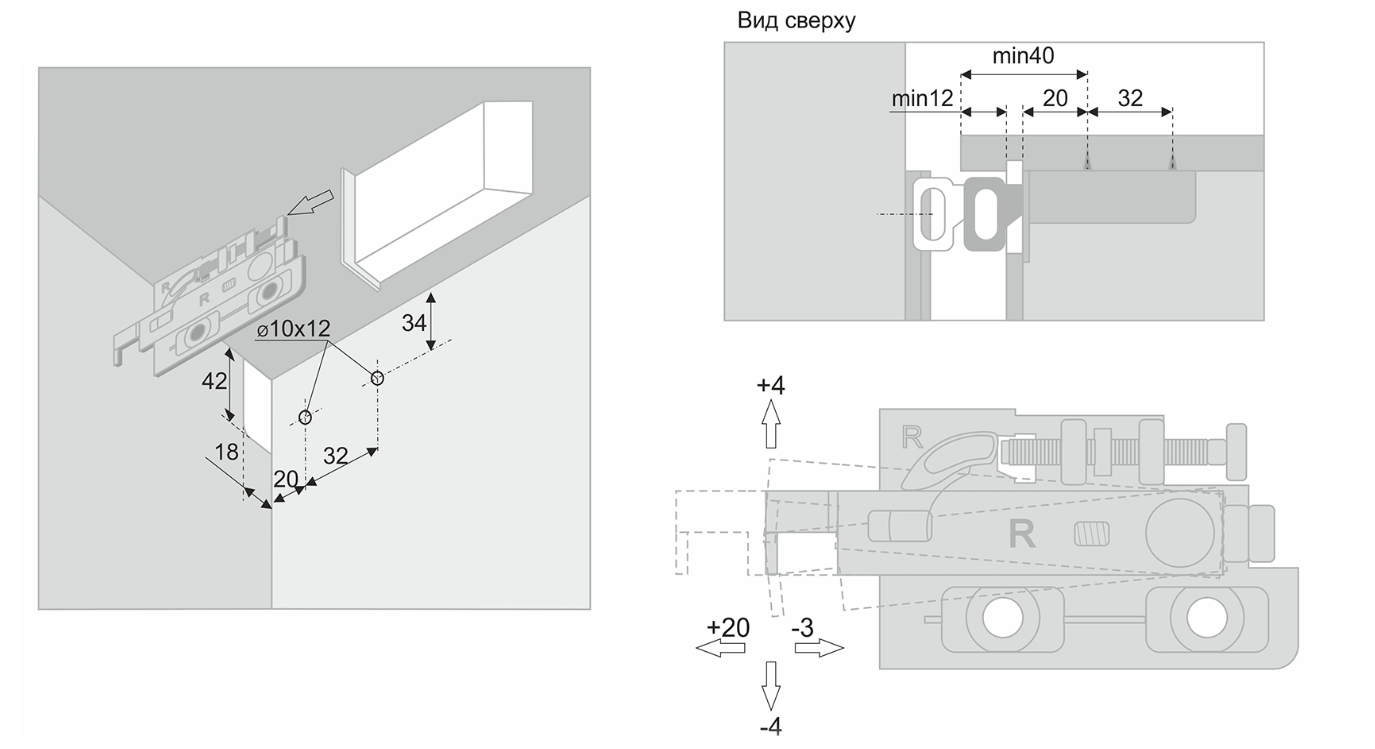 R
R
ø10x12
34
42
18
20
32

Вид сверху
min40
min12
20
32

+4
R
R
+20
-3
-4