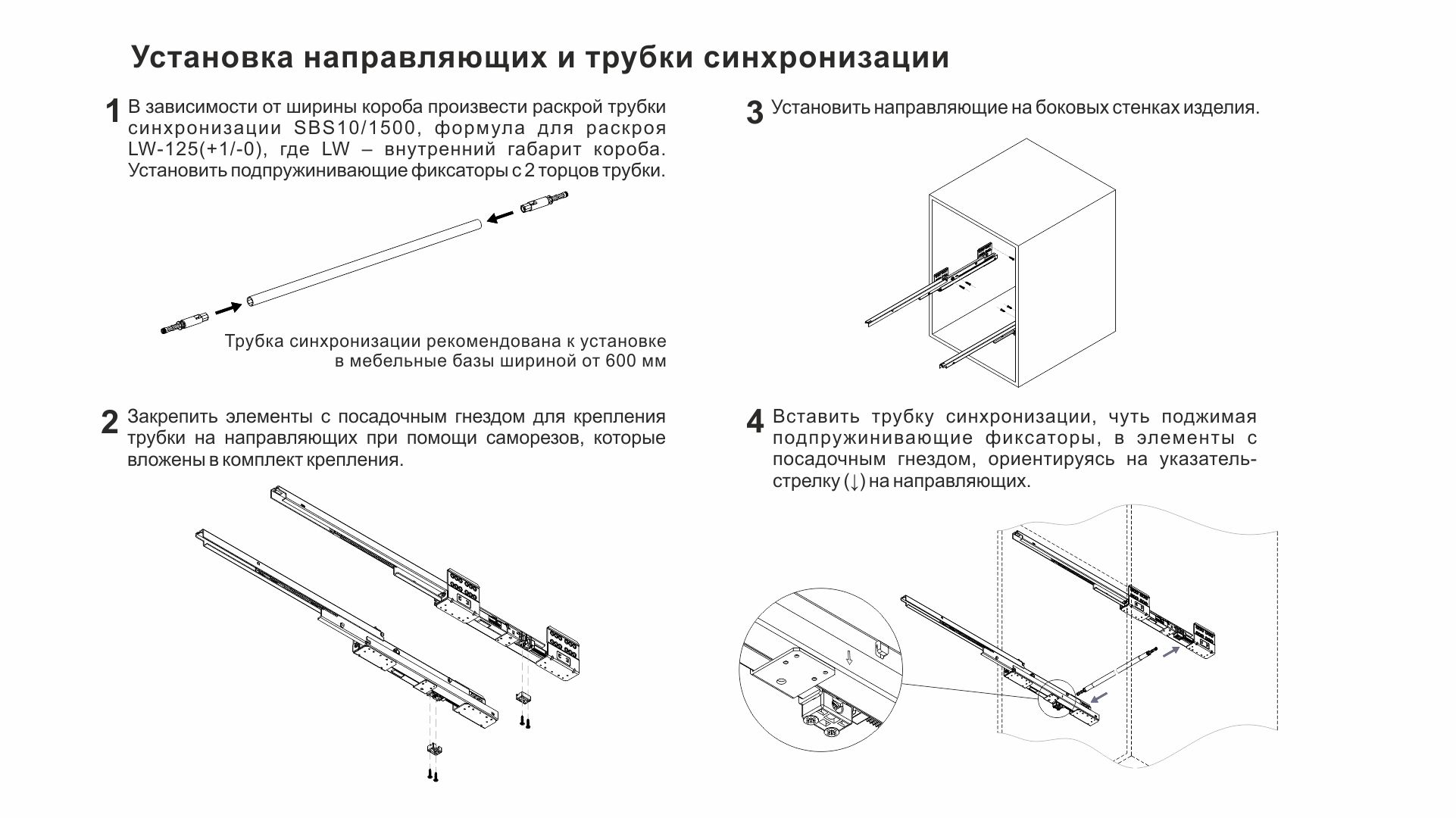 Установка направляющих и трубки синхронизации

1 В зависимости от ширины короба произвести раскрой трубки синхронизации SBS10/1500, формула для раскроя LW-125(+1/-0), где LW – внутренний габарит короба. Установить подпружинивающие фиксаторы с 2 торцов трубки.

Трубка синхронизации рекомендована к установке в мебельные базы шириной от 600 мм

2 Закрепить элементы с посадочным гнездом для крепления трубки на направляющих при помощи саморезов, которые вложены в комплект крепления.

3 Установить направляющие на боковых стенках изделия.

4 Вставить трубку синхронизации, чуть поджимая подпружинивающие фиксаторы, в элементы с посадочным гнездом, ориентируясь на указатель-стрелку (↓) на направляющих.