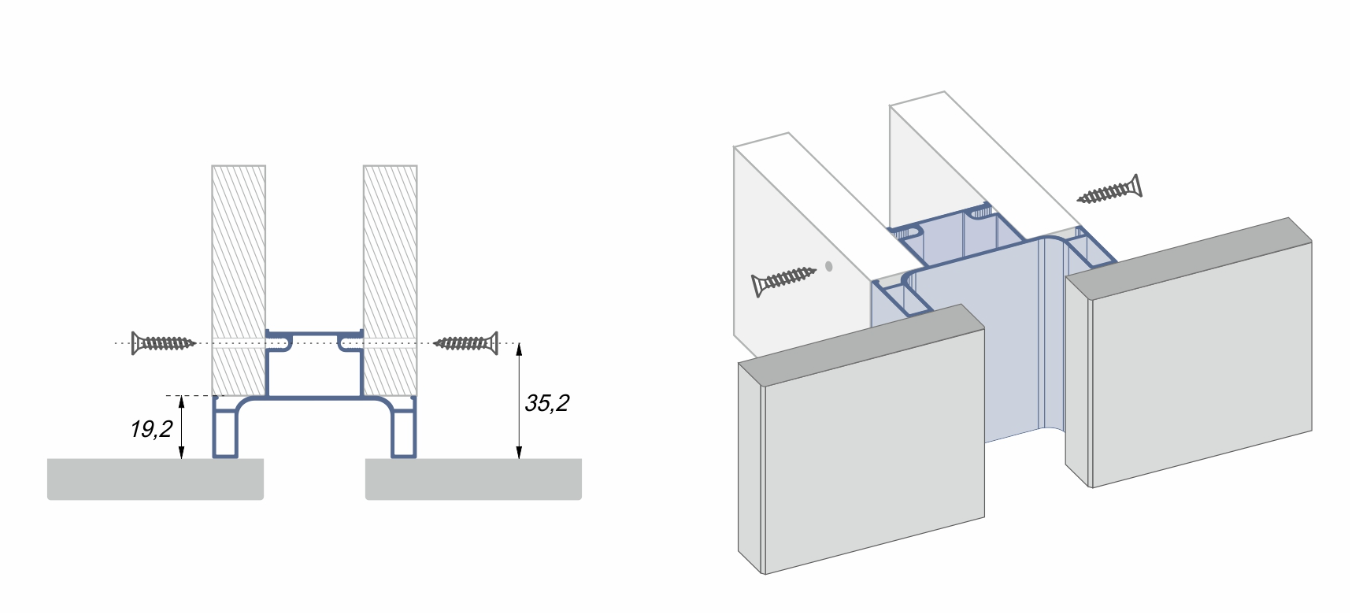 19,2

35,2