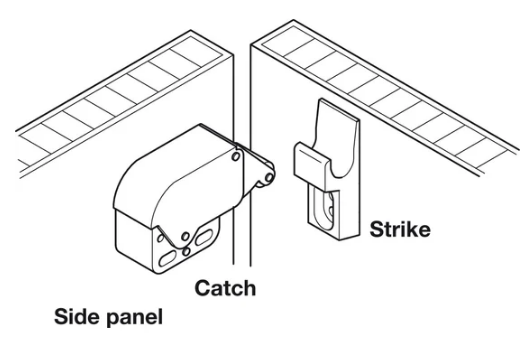 Strike

Catch

Side panel