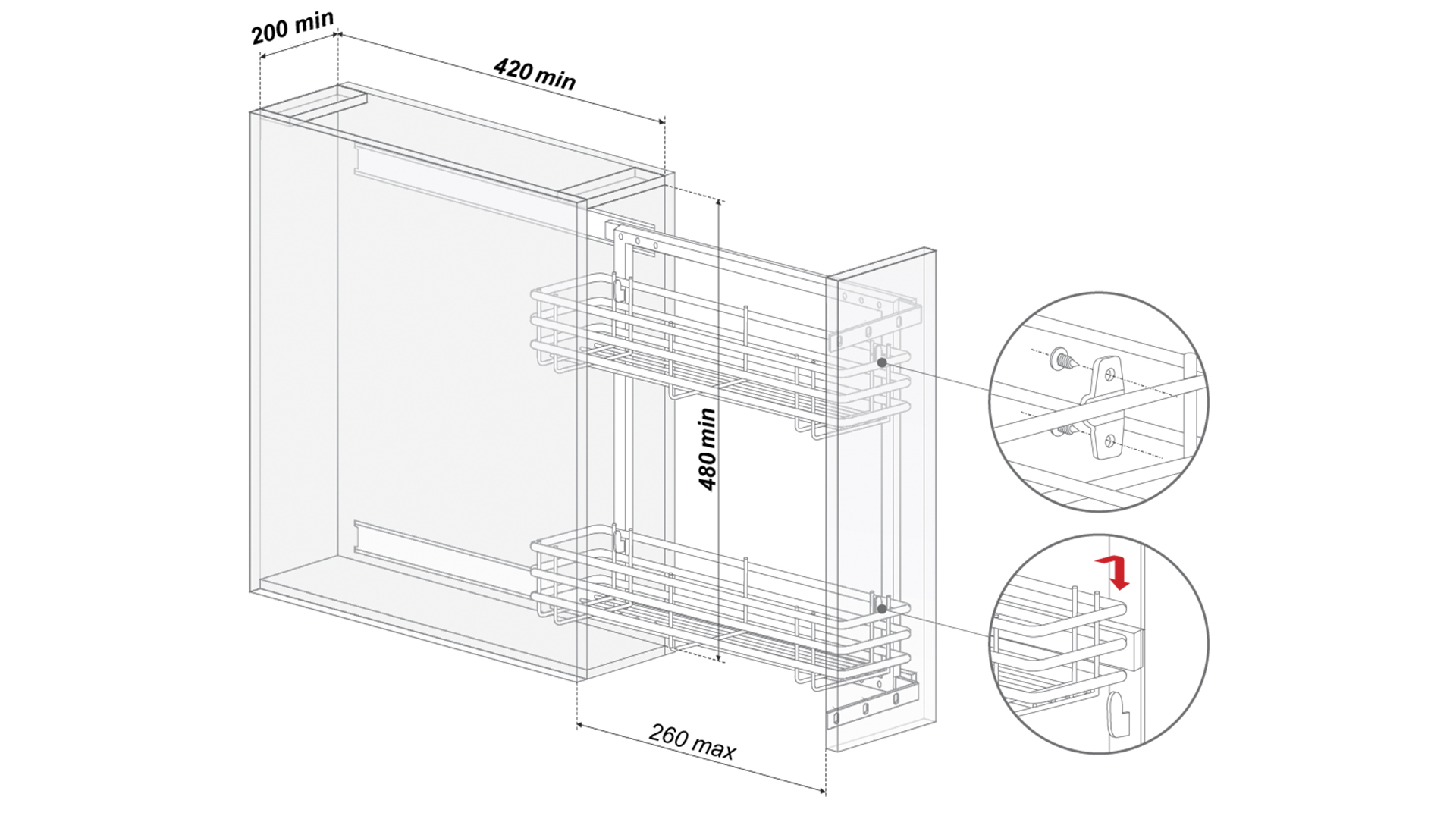 200 min

420 min

480 min

260 max