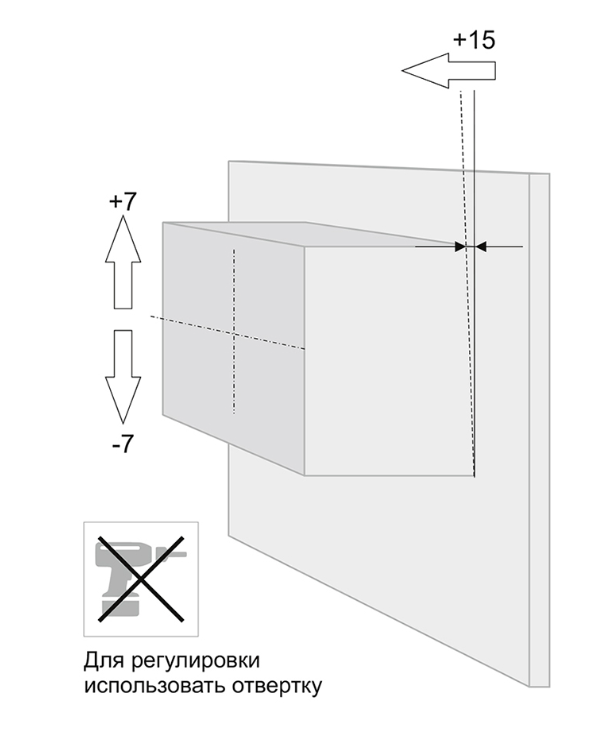 +15

+7

-7

Для регулировки использовать отвертку