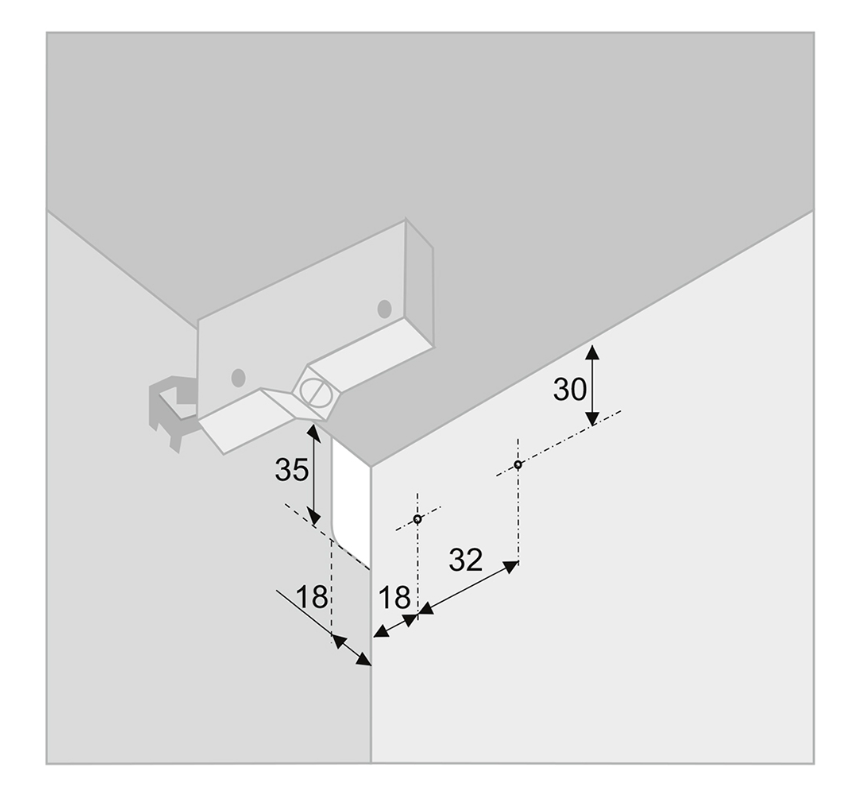 30
35
32
18
18